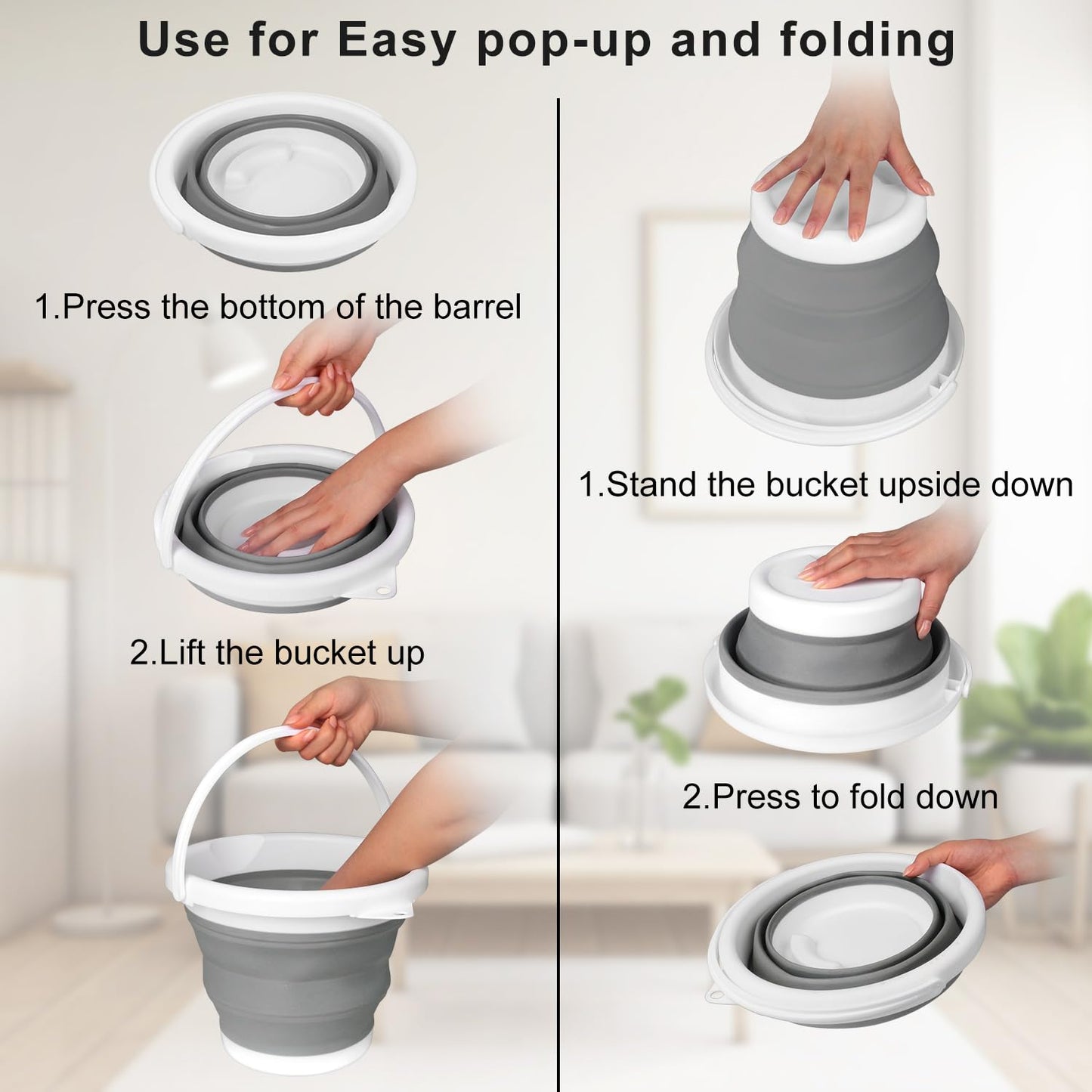 Use for Easy pop-up and folding

1.Press the bottom of the barrel

2.Lift the bucket up

1.Stand the bucket upside down

2.Press to fold down