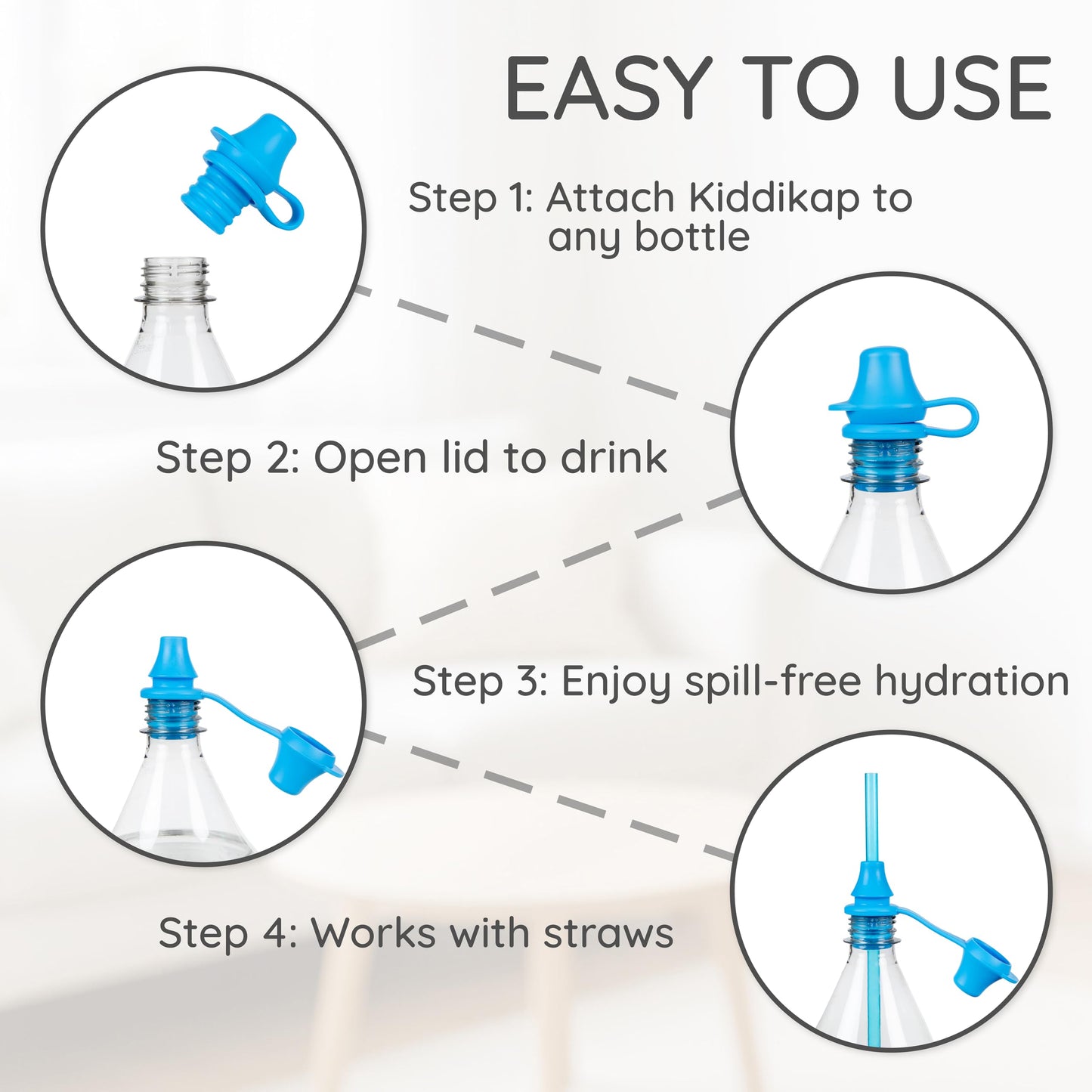 EASY TO USE

Step 1: Attach Kiddikap to any bottle

Step 2: Open lid to drink

Step 3: Enjoy spill-free hydration

Step 4: Works with straws