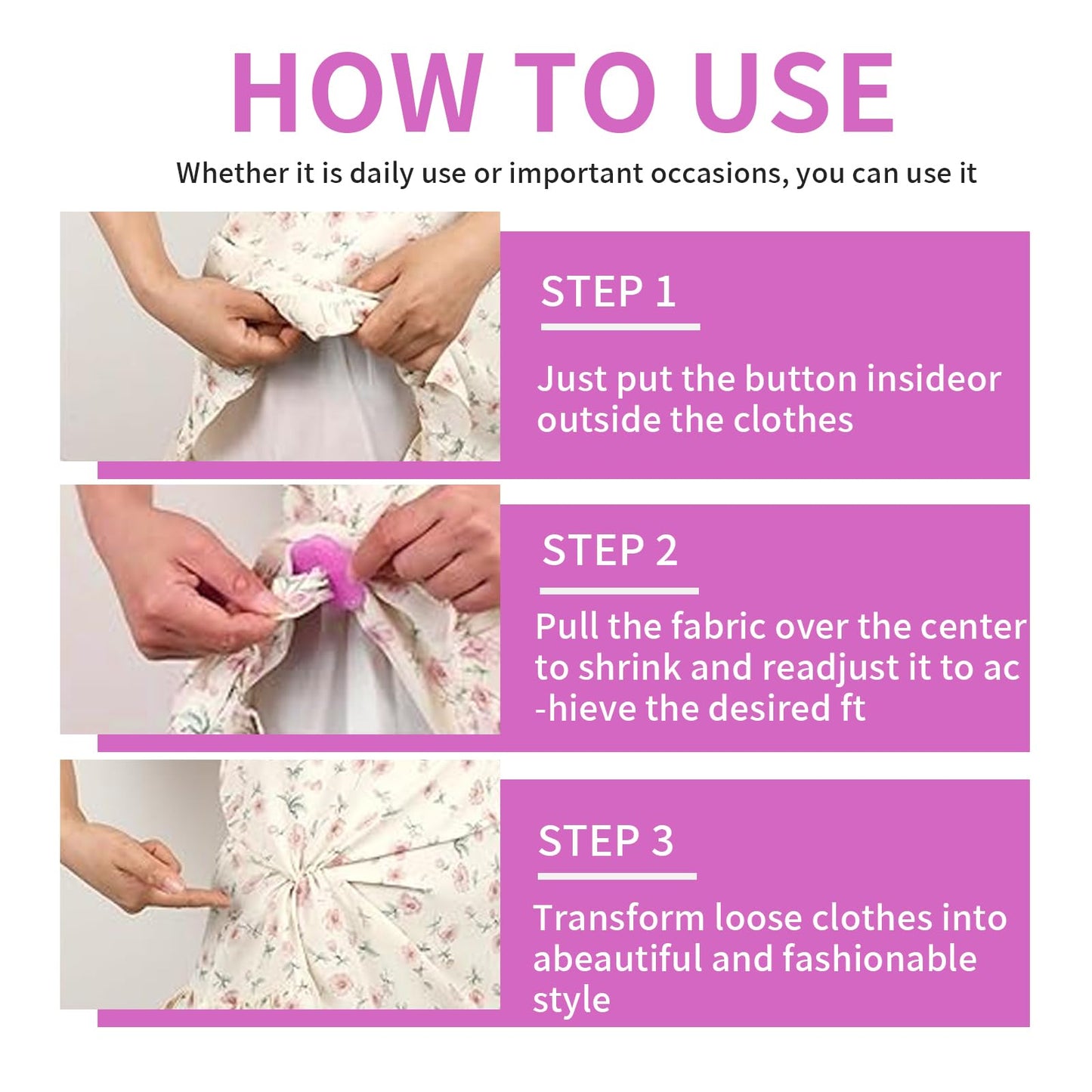 HOW TO USE

Whether it is daily use or important occasions, you can use it

STEP 1

Just put the button insideor outside the clothes

STEP 2

Pull the fabric over the center to shrink and readjust it to ac -hieve the desired ft

STEP 3

Transform loose clothes into abeautiful and fashionable style