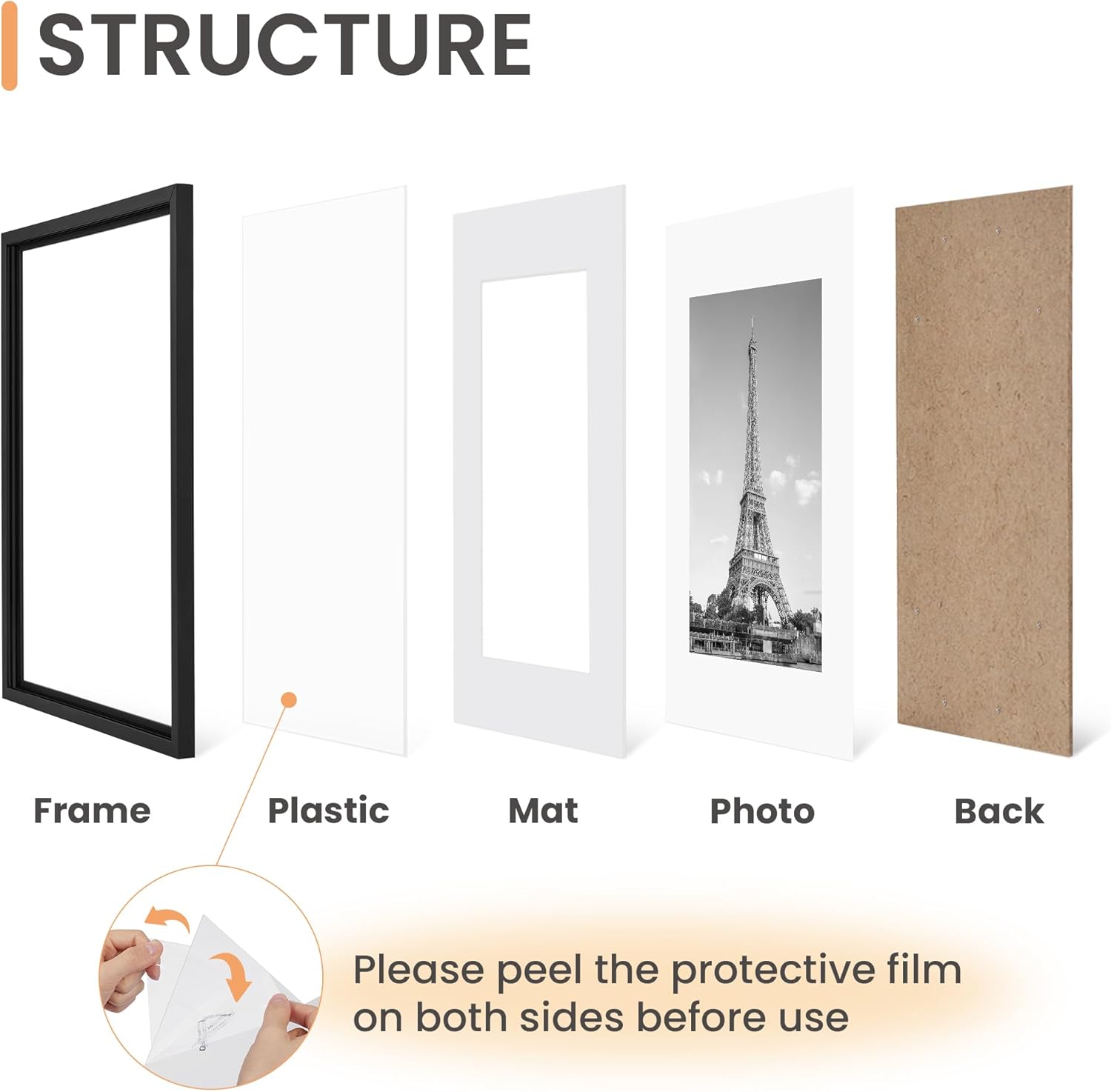 STRUCTURE

Frame

Plastic

Mat

Photo

Back

Please peel the protective film on both sides before use