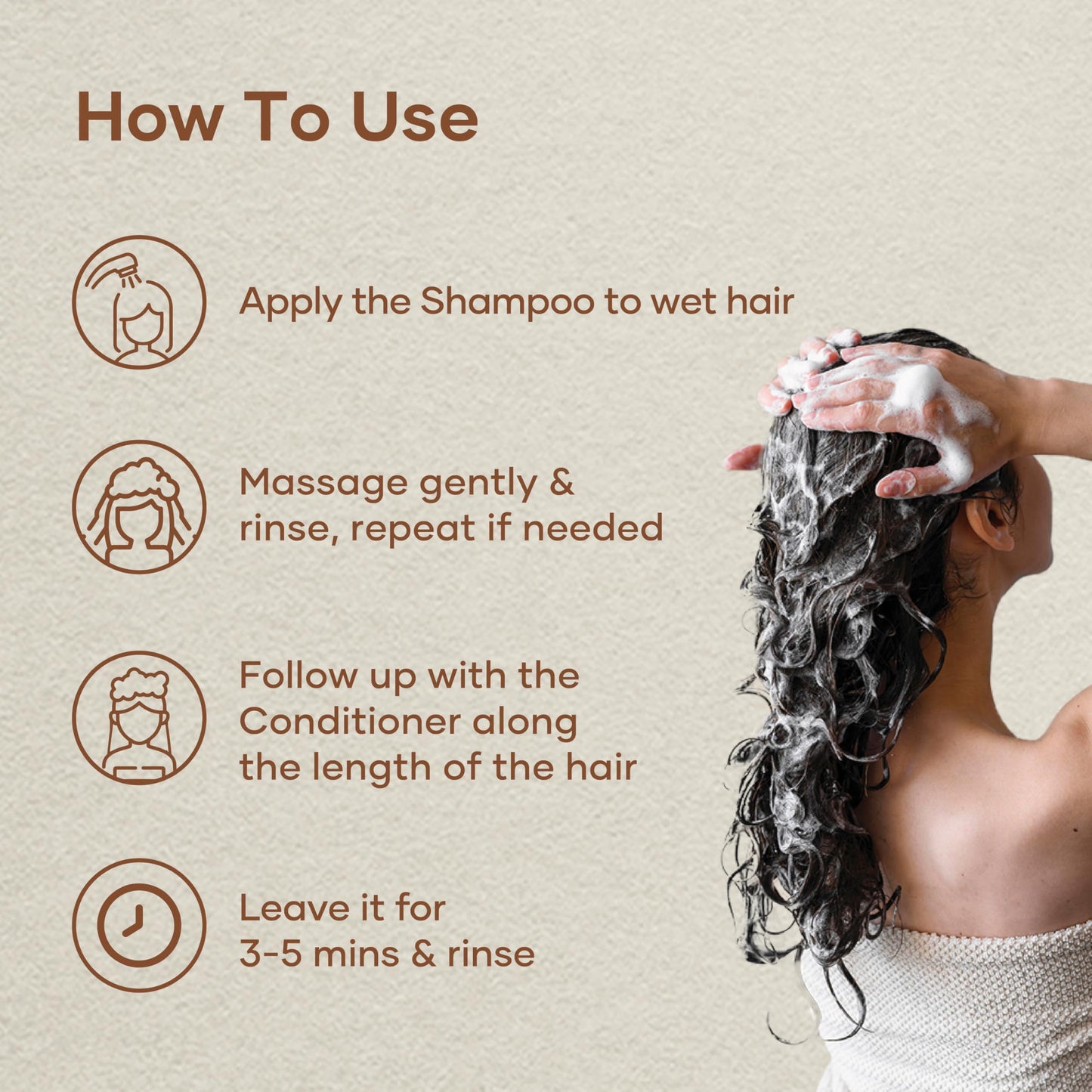 How To Use

Apply the Shampoo to wet hair

Massage gently & rinse, repeat if needed

Follow up with the Conditioner along the length of the hair

Leave it for 3-5 mins & rinse